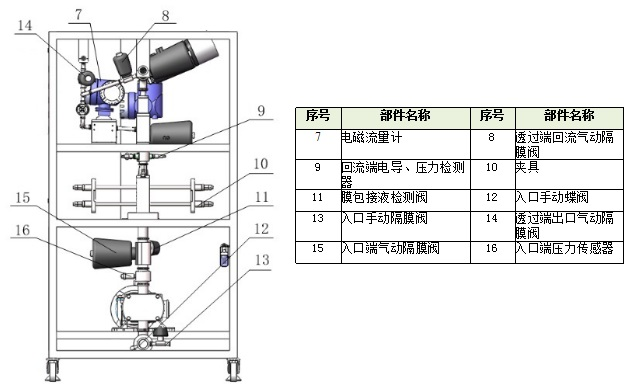 14
7
8
9
10
15
11
16
12
13

| 序号 | 部件名称 | 序号 | 部件名称 |
|---|---|---|---|
| 7 | 电磁流里计 | 8 | 透过端回流气动隔膜阀 |
| 9 | 回流端电导、压力检测器 | 10 | 夹具 |
| 11 | 膜包接液检测阀 | 12 | 入口手动蝶阀 |
| 13 | 入口手动隔膜阀 | 14 | 透过端出口气动隔膜阀 |
| 15 | 入口端气动隔膜阀 | 16 | 入口端压力传感器 |